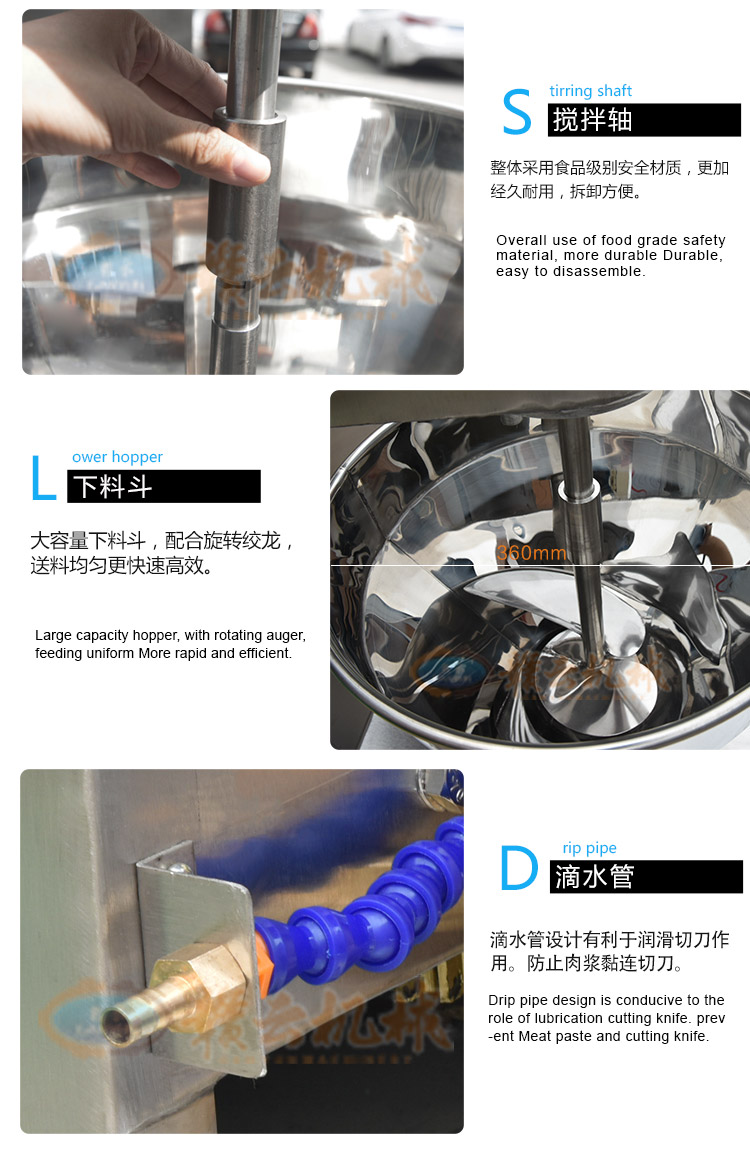 S tirring shaft
搅拌轴

整体采用食品级别安全材质，更加经久耐用，拆卸方便。

Overall use of food grade safety material, more durable Durable, easy to disassemble.

L ower hopper
下料斗

大容量下料斗，配合旋转绞龙，送料均匀更快速高效。

Large capacity hopper, with rotating auger, feeding uniform More rapid and efficient.

360mm

D rip pipe
滴水管

滴水管设计有利于润滑切刀作用。防止肉浆黏连切刀。

Drip pipe design is conducive to the role of lubrication cutting knife. prev-ent Meat paste and cutting knife.